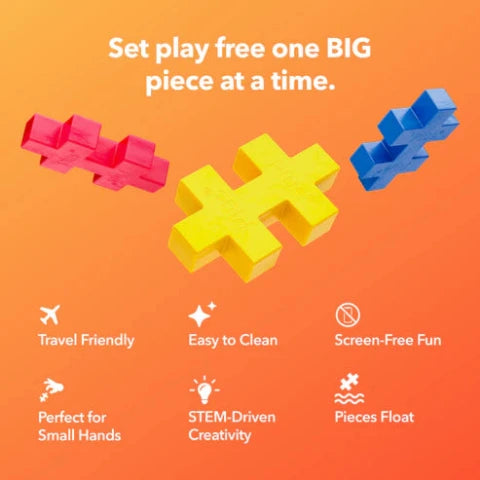 Set play free one BIG piece at a time.

Travel Friendly

Easy to Clean

Screen-Free Fun

Perfect for Small Hands

STEM-Driven Creativity

Pieces Float